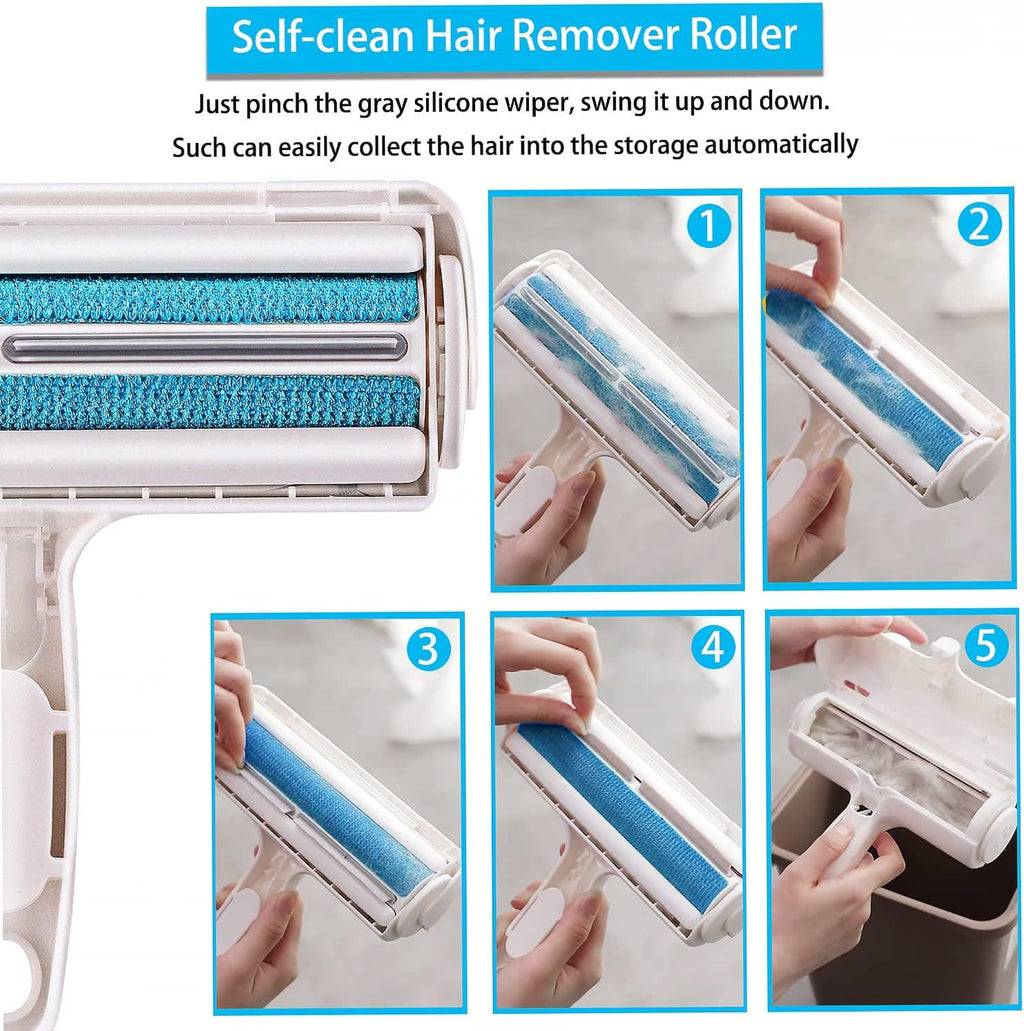 Self-clean Hair Remover Roller

Just pinch the gray silicone wiper, swing it up and down.
Such can easily collect the hair into the storage automatically

1

2

3

4

5